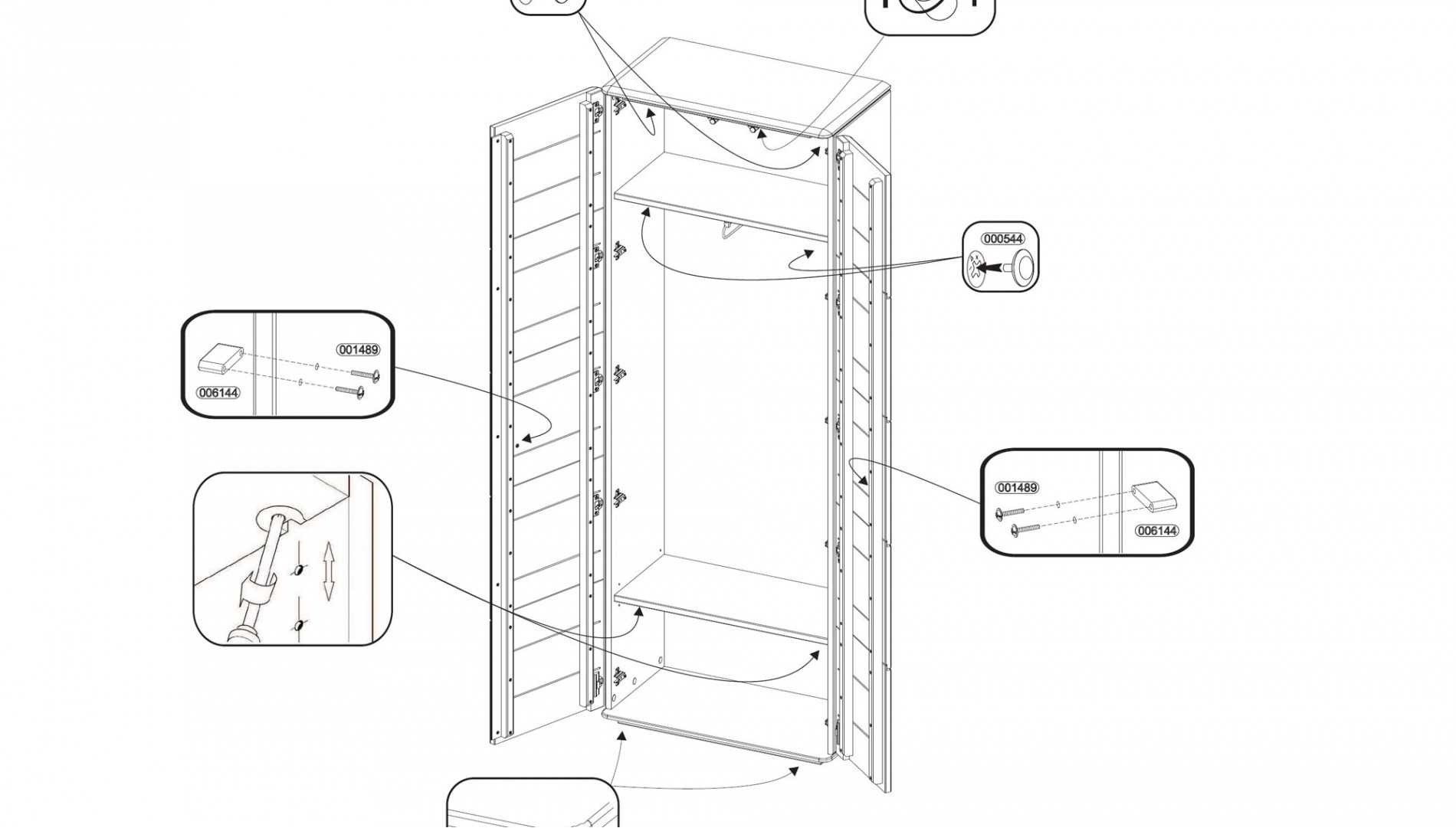 000544

001489
006144

001489
006144